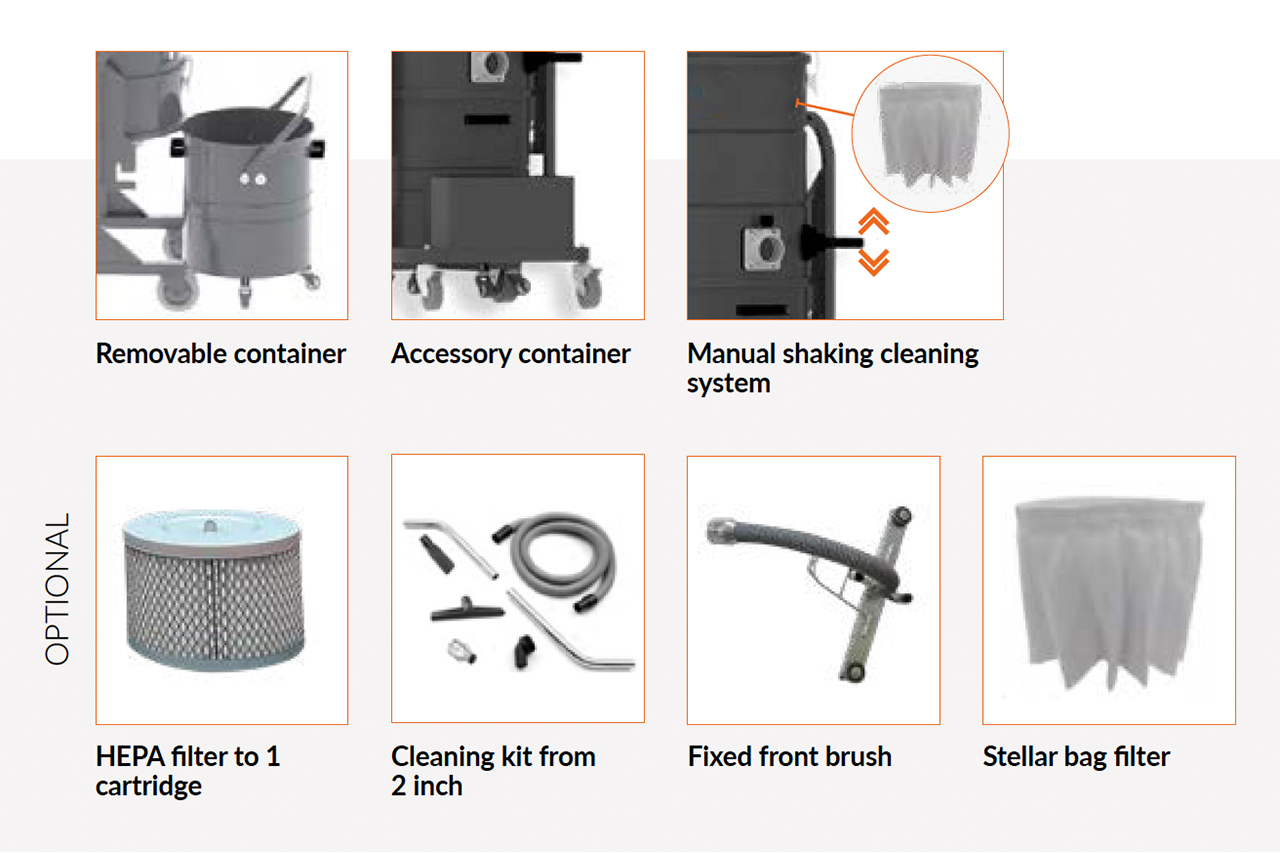 Removable container

Accessory container

Manual shaking cleaning system

OPTIONAL

HEPA filter to 1 cartridge

Cleaning kit from 2 inch

Fixed front brush

Stellar bag filter